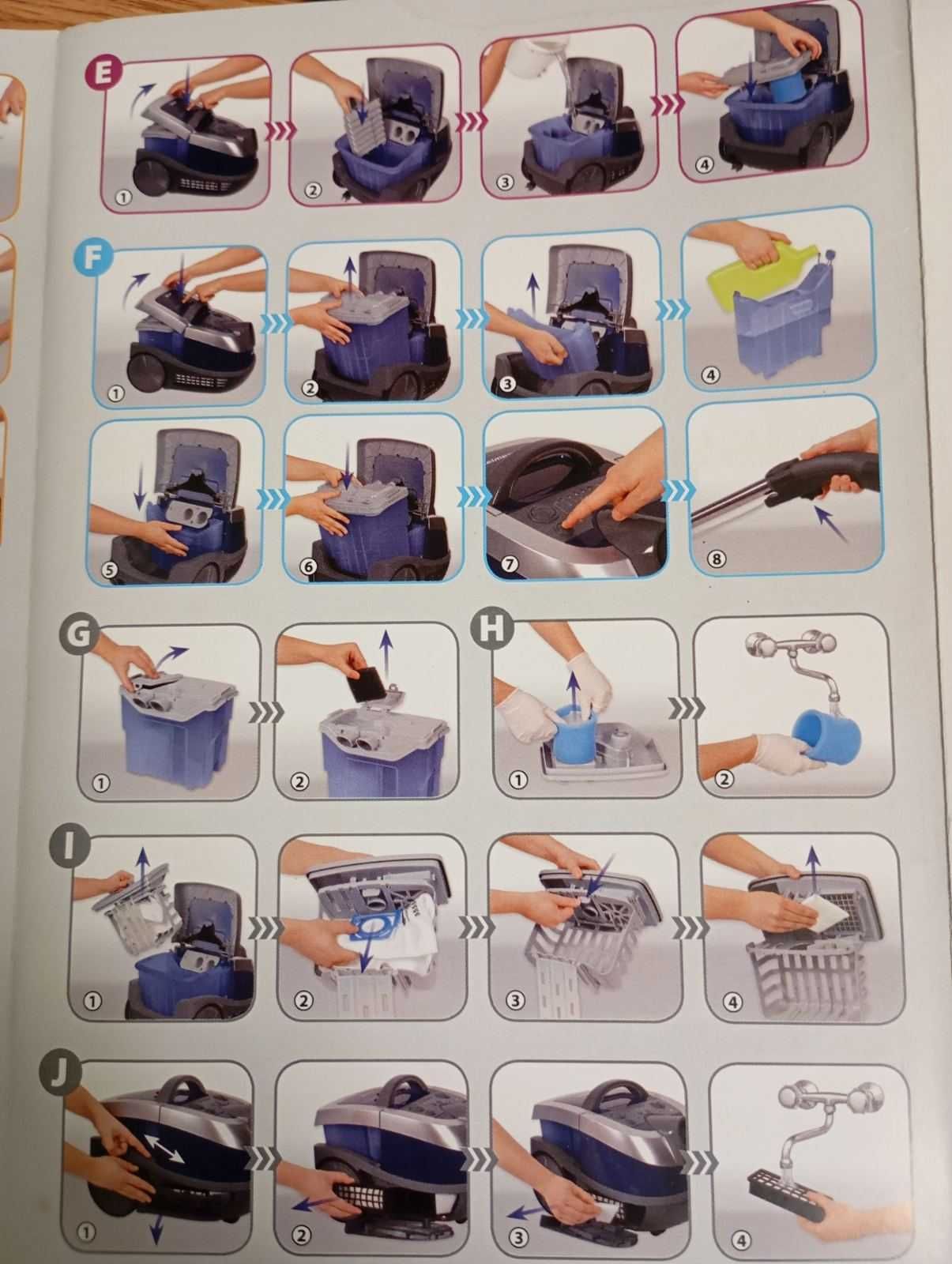 E
①
②
③
④
F
①
②
③
④
⑤
⑥
⑦
⑧
G
①
②
H
①
②
I
①
②
③
④
J
①
②
③
④