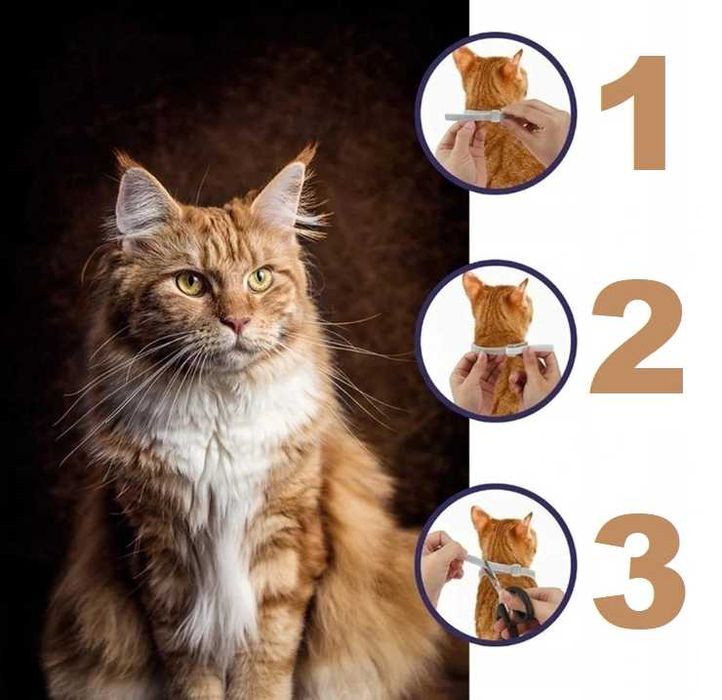 1

2

3