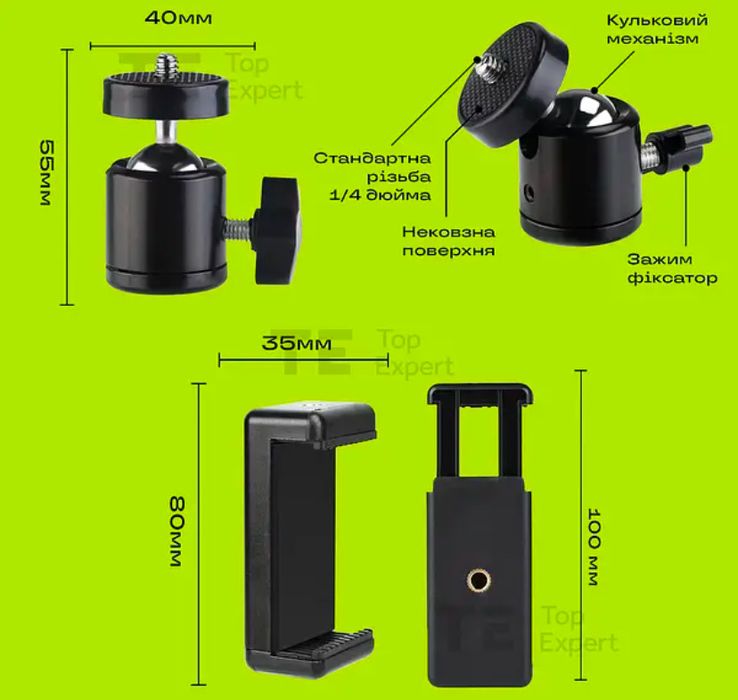 40мм

TE Top Expert

55мм

Кульковий механізм

Стандартна різьба 1/4 дюйма

Нековзна поверхня

Зажим фіксатор

35мм

TE Top Expert

80мм

100 мм

TE Top Expert