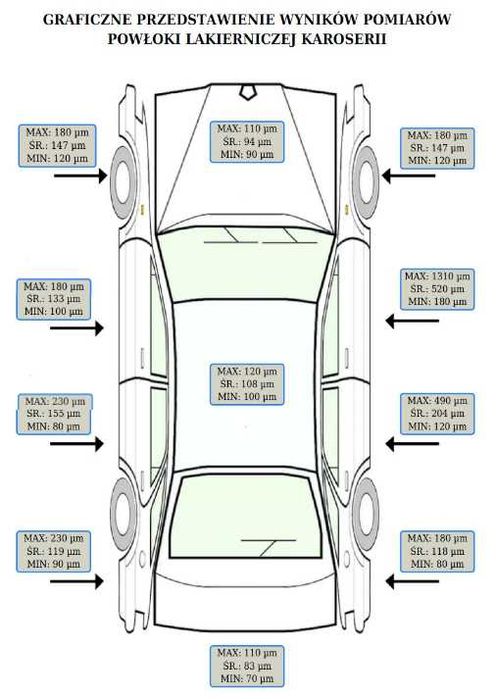 GRAFICZNE PRZEDSTAWIENIE WYNIKÓW POMIARÓW
POWŁOKI LAKIERNICZEJ KAROSERII

MAX: 180 µm
ŚR.: 147 µm
MIN: 120 µm

MAX: 110 µm
ŚR.: 94 µm
MIN: 90 µm

MAX: 180 µm
ŚR.: 147 µm
MIN: 120 µm

MAX: 180 µm
ŚR.: 133 µm
MIN: 100 µm

MAX: 1310 µm
ŚR.: 520 µm
MIN: 180 µm

MAX: 120 µm
ŚR.: 108 µm
MIN: 100 µm

MAX: 230 µm
ŚR.: 155 µm
MIN: 80 µm

MAX: 490 µm
ŚR.: 204 µm
MIN: 120 µm

MAX: 230 µm
ŚR.: 119 µm
MIN: 90 µm

MAX: 180 µm
ŚR.: 118 µm
MIN: 80 µm

MAX: 110 µm
ŚR.: 83 µm
MIN: 70 µm