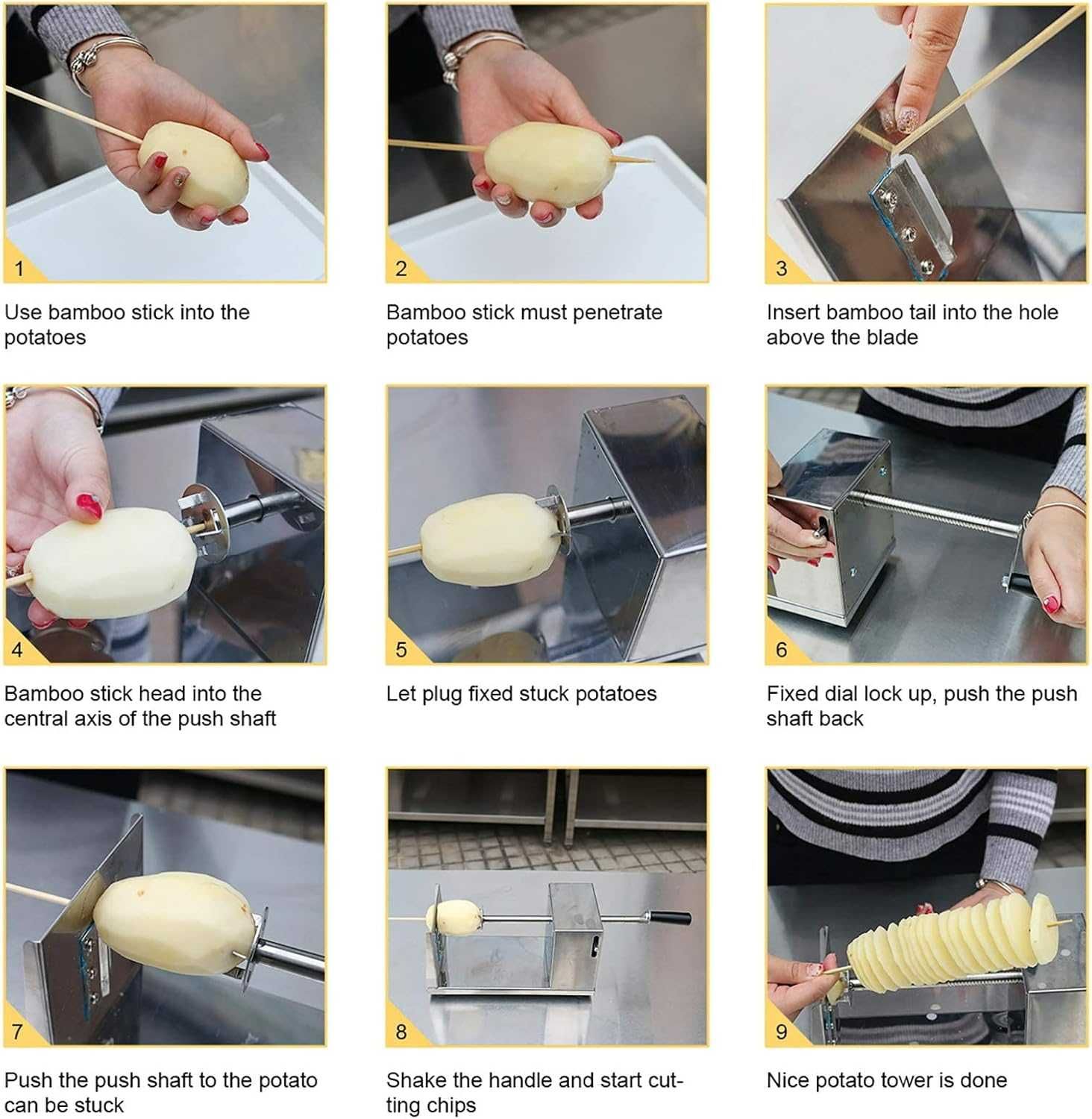 1

Use bamboo stick into the potatoes

2

Bamboo stick must penetrate potatoes

3

Insert bamboo tail into the hole above the blade

4

Bamboo stick head into the central axis of the push shaft

5

Let plug fixed stuck potatoes

6

Fixed dial lock up, push the push shaft back

7

Push the push shaft to the potato can be stuck

8

Shake the handle and start cutting chips

9

Nice potato tower is done