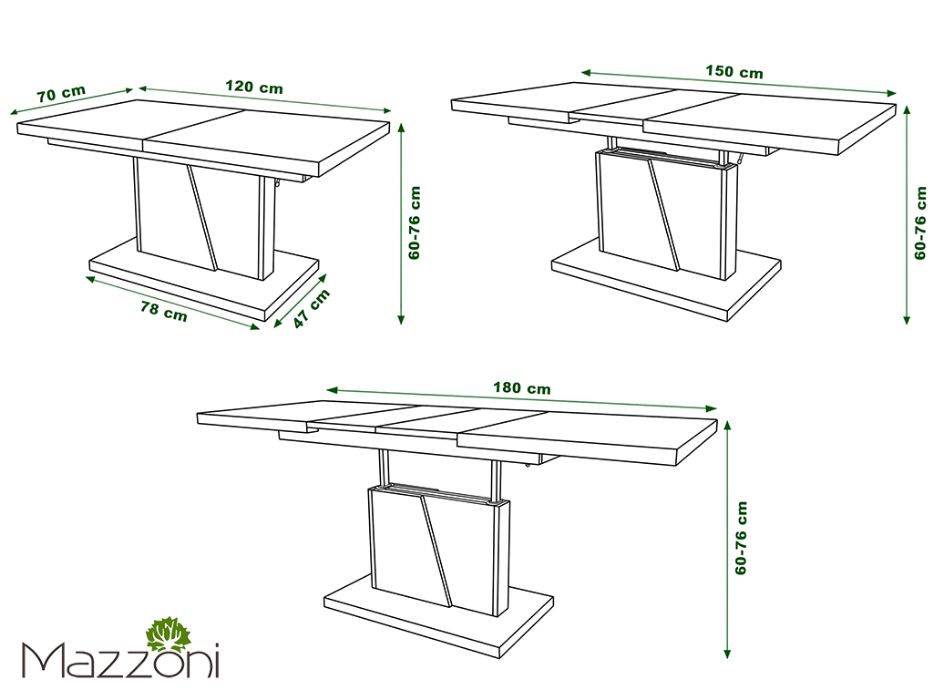 70 cm
120 cm
60-76 cm
78 cm
47 cm
150 cm
60-76 cm
180 cm
60-76 cm
Mazzoni