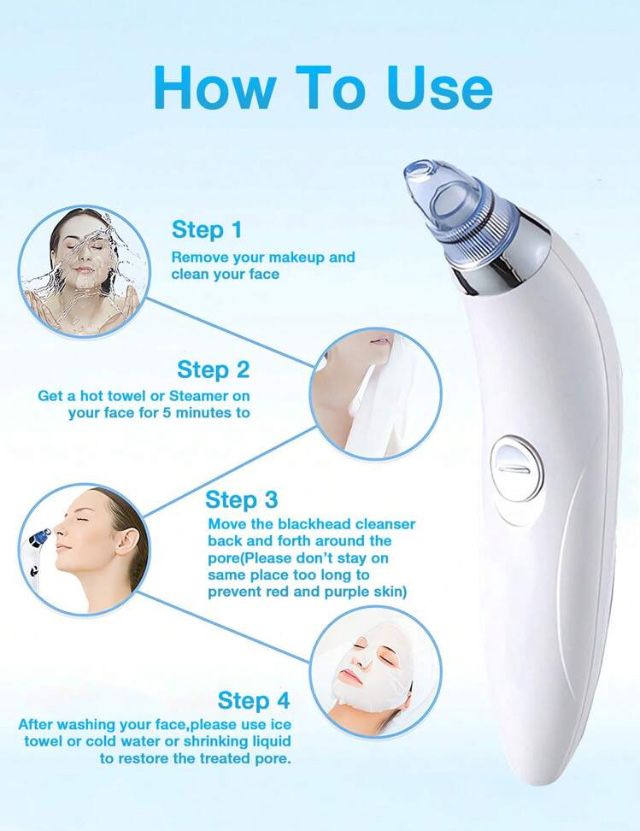 How To Use

Step 1
Remove your makeup and clean your face

Step 2
Get a hot towel or Steamer on your face for 5 minutes to

Step 3
Move the blackhead cleanser back and forth around the pore(Please don't stay on same place too long to prevent red and purple skin)

Step 4
After washing your face,please use ice towel or cold water or shrinking liquid to restore the treated pore.