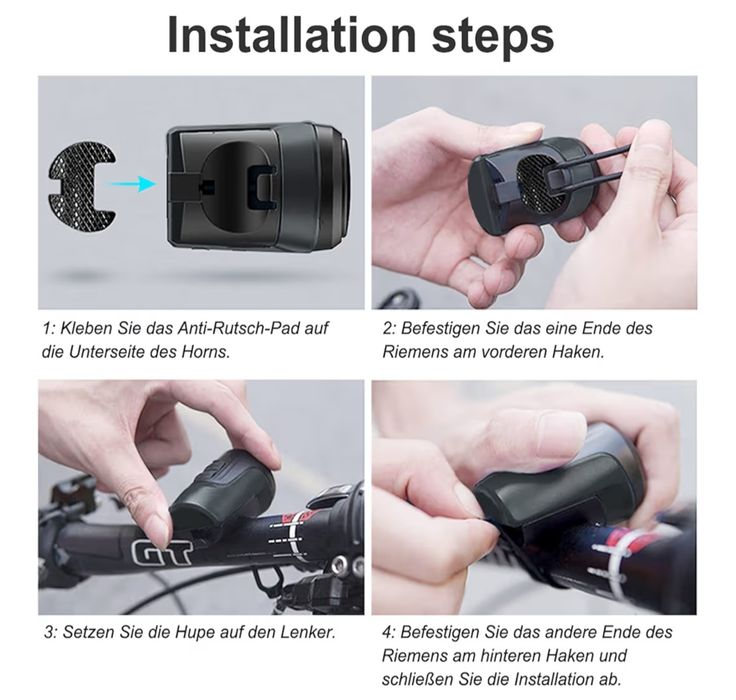 Installation steps

1: Kleben Sie das Anti-Rutsch-Pad auf die Unterseite des Horns.

2: Befestigen Sie das eine Ende des Riemens am vorderen Haken.

GT

3: Setzen Sie die Hupe auf den Lenker.

4: Befestigen Sie das andere Ende des Riemens am hinteren Haken und schließen Sie die Installation ab.