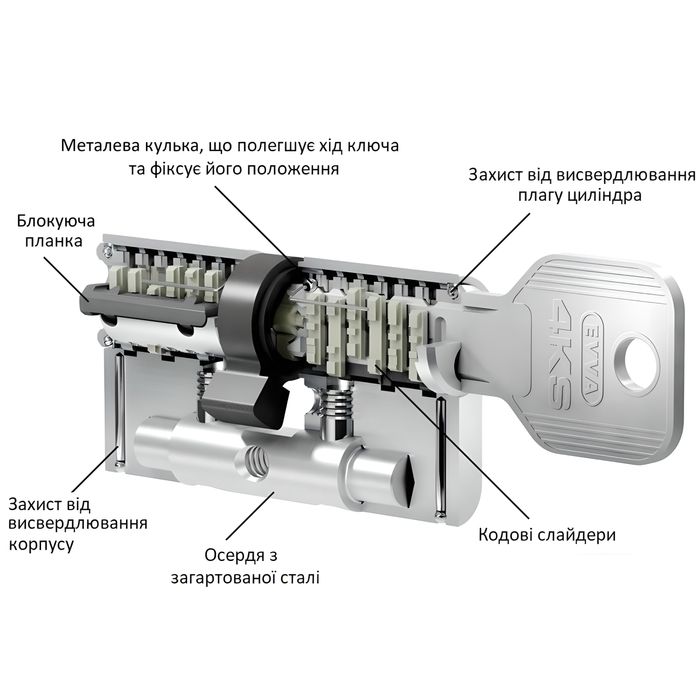 Металева кулька, що полегшує хід ключа та фіксує його положення

Захист від висвердлювання плагу циліндра

Блокуюча планка

EVVA

4KS

Захист від висвердлювання корпусу

Осердя з загартованої сталі

Кодові слайдери