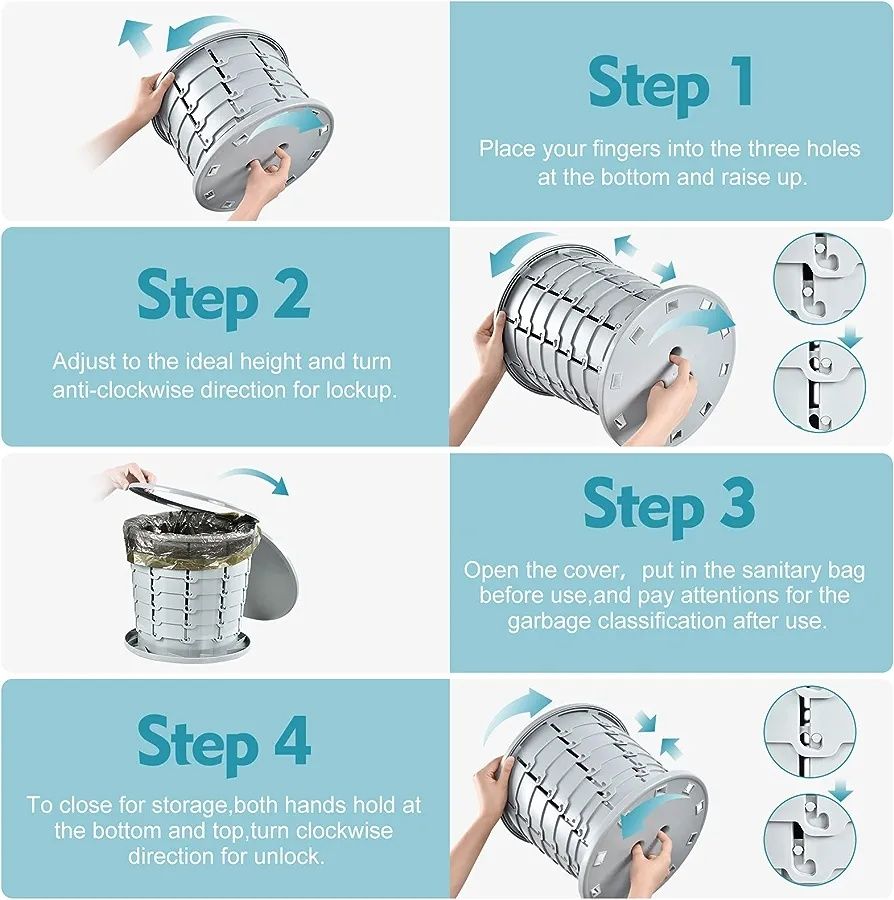 Step 1

Place your fingers into the three holes at the bottom and raise up.

Step 2

Adjust to the ideal height and turn anti-clockwise direction for lockup.

Step 3

Open the cover, put in the sanitary bag before use,and pay attentions for the garbage classification after use.

Step 4

To close for storage,both hands hold at the bottom and top,turn clockwise direction for unlock.