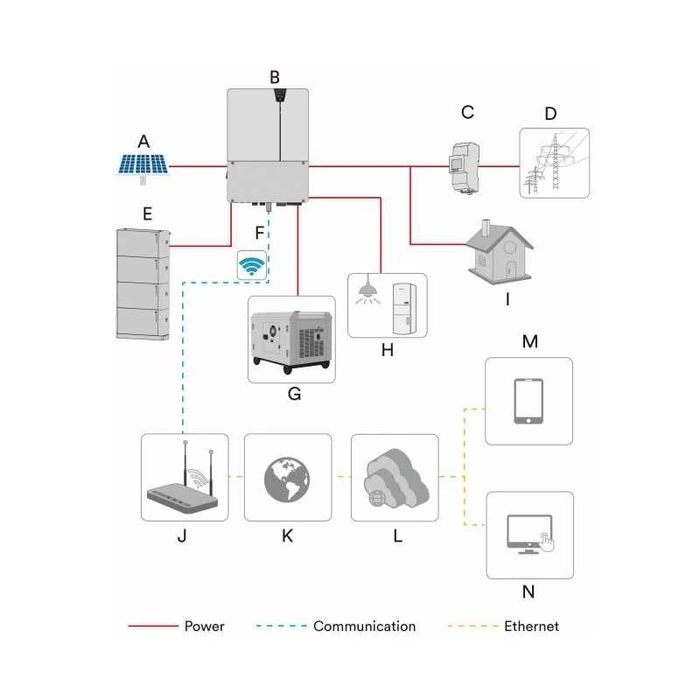 B
C
D
A
E
F
I
H
G
M
J
K
L
N
Power
Communication
Ethernet