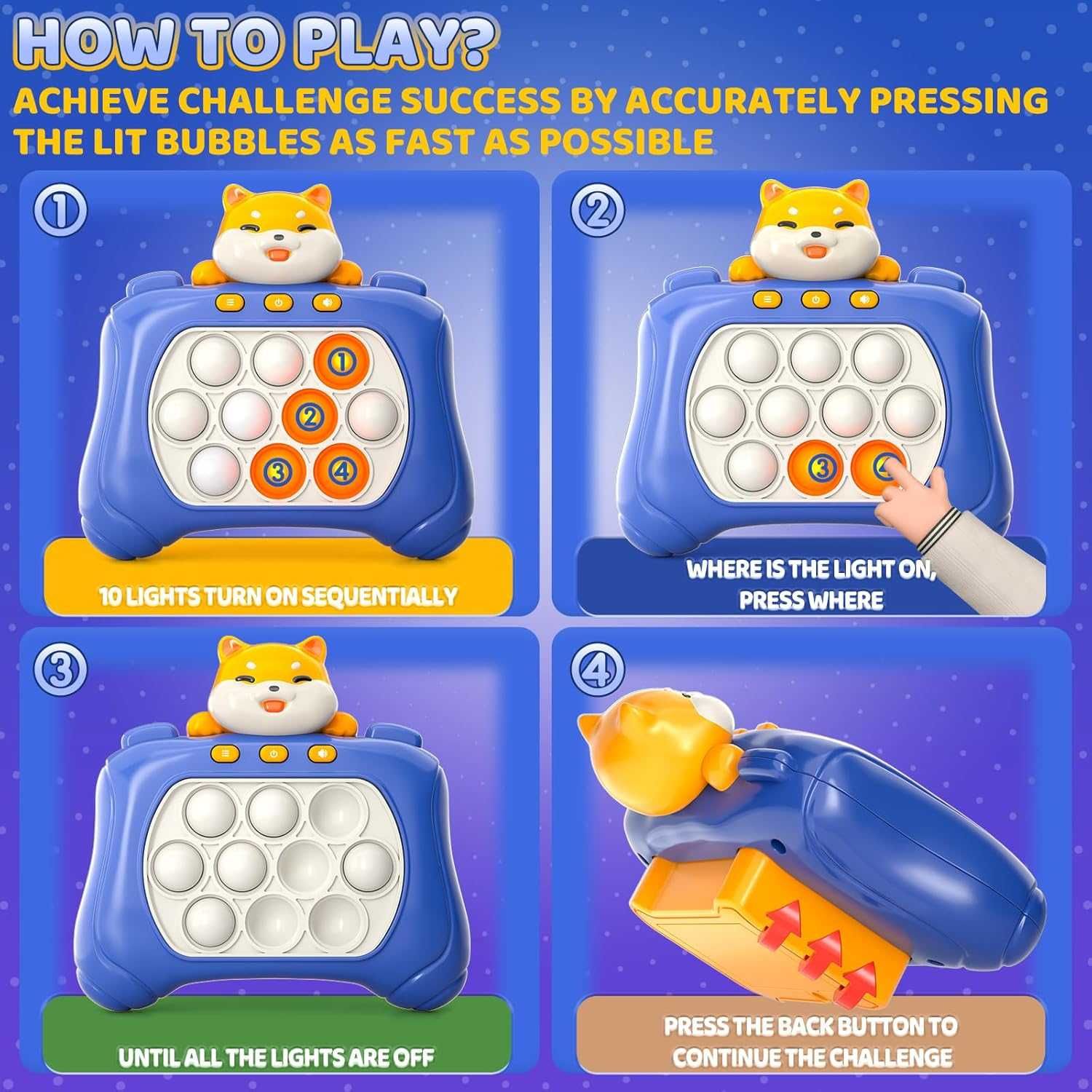 HOW TO PLAY?

ACHIEVE CHALLENGE SUCCESS BY ACCURATELY PRESSING THE LIT BUBBLES AS FAST AS POSSIBLE

①

①
②
③ ④

10 LIGHTS TURN ON SEQUENTIALLY

②

③ ④

WHERE IS THE LIGHT ON, PRESS WHERE

③

UNTIL ALL THE LIGHTS ARE OFF

④

PRESS THE BACK BUTTON TO CONTINUE THE CHALLENGE