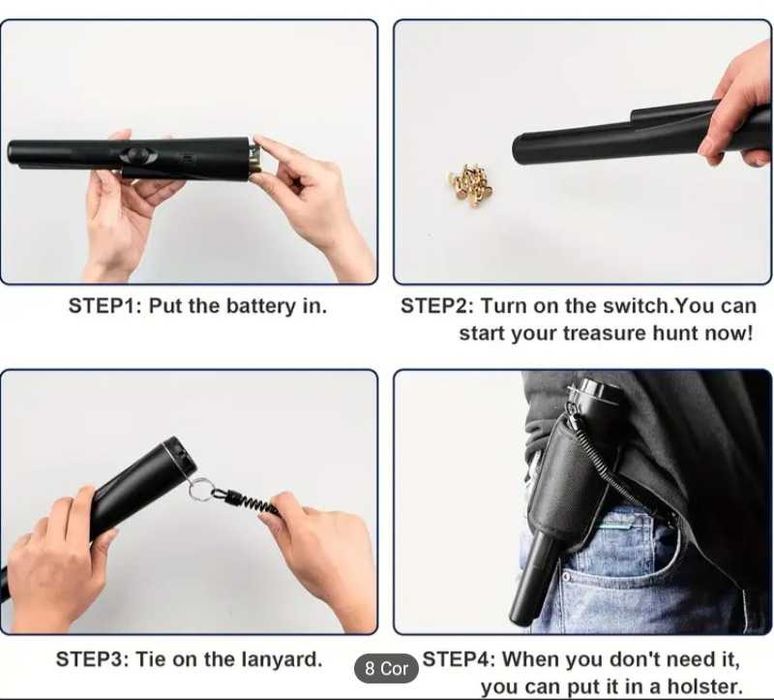 STEP1: Put the battery in.

STEP2: Turn on the switch.You can start your treasure hunt now!

STEP3: Tie on the lanyard.

8 Cor

STEP4: When you don't need it, you can put it in a holster.