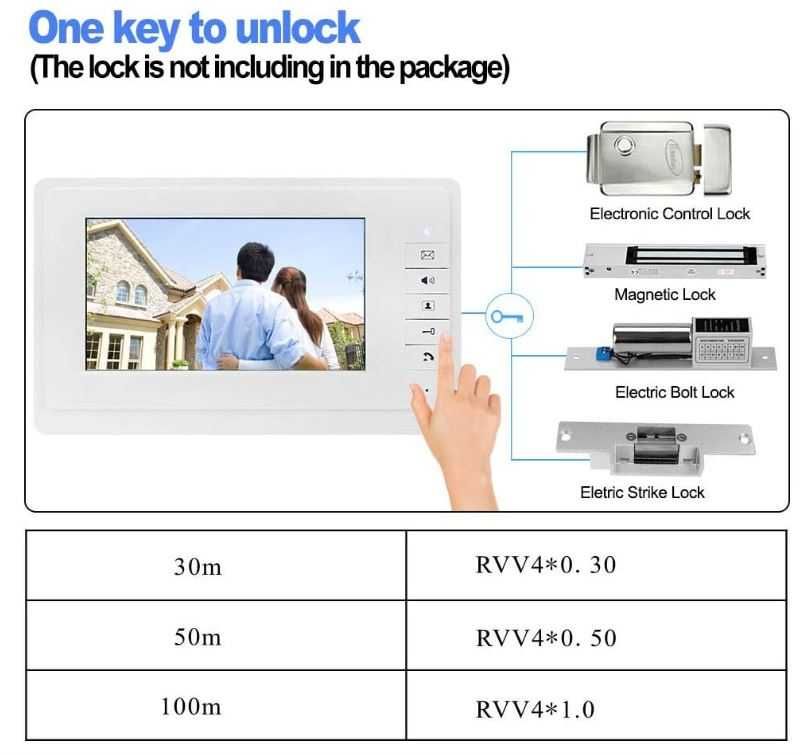 One key to unlock
(The lock is not including in the package)

Electronic Control Lock

Magnetic Lock

Electric Bolt Lock

Eletric Strike Lock

| 30m | RVV4*0. 30 |
|---|---|
| 50m | RVV4*0. 50 |
| 100m | RVV4*1.0 |