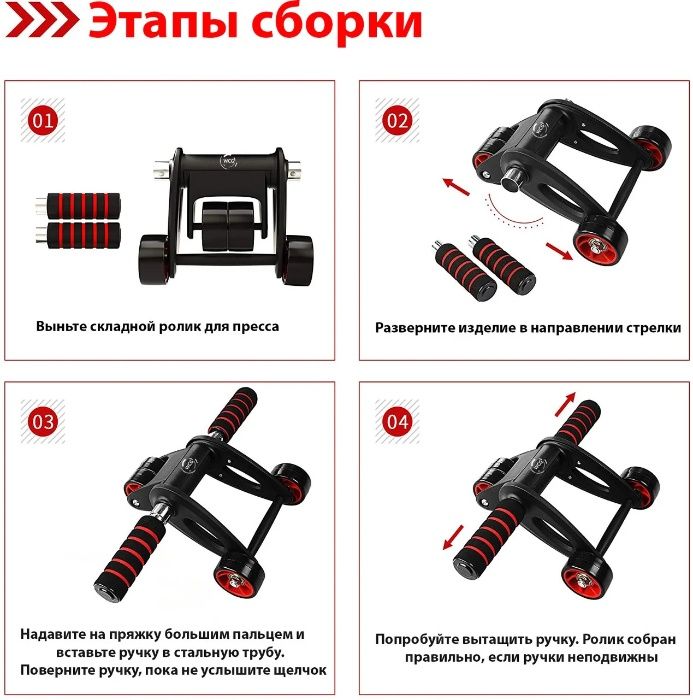 Этапы сборки

01

Выньте складной ролик для пресса

02

Разверните изделие в направлении стрелки

03

Надавите на пряжку большим пальцем и вставьте ручку в стальную трубу. Поверните ручку, пока не услышите щелчок

04

Попробуйте вытащить ручку. Ролик собран правильно, если ручки неподвижны