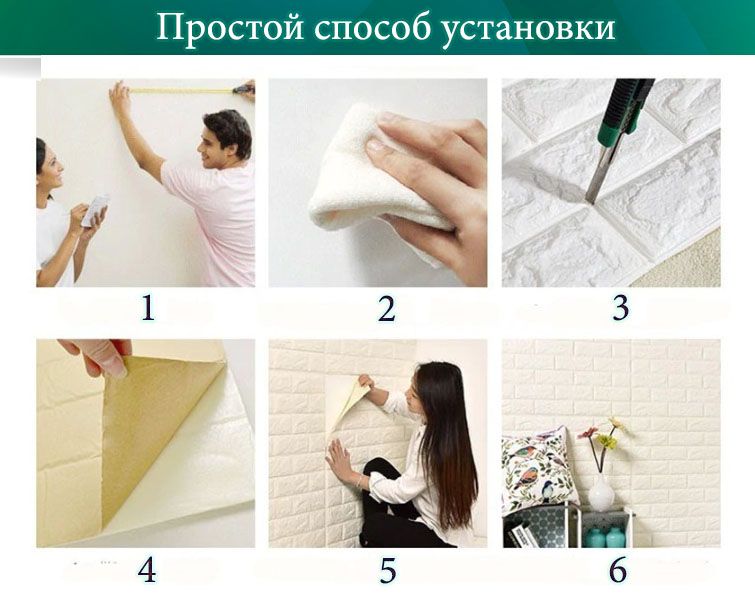 Простой способ установки

1

2

3

4

5

6