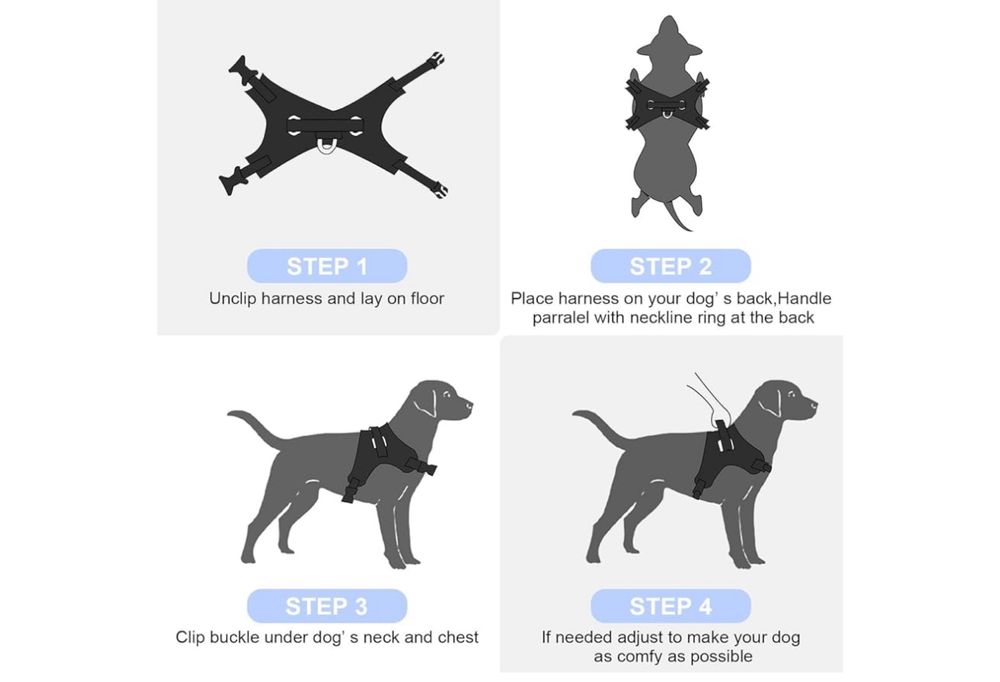 STEP 1
Unclip harness and lay on floor

STEP 2
Place harness on your dog' s back,Handle parralel with neckline ring at the back

STEP 3
Clip buckle under dog' s neck and chest

STEP 4
If needed adjust to make your dog as comfy as possible