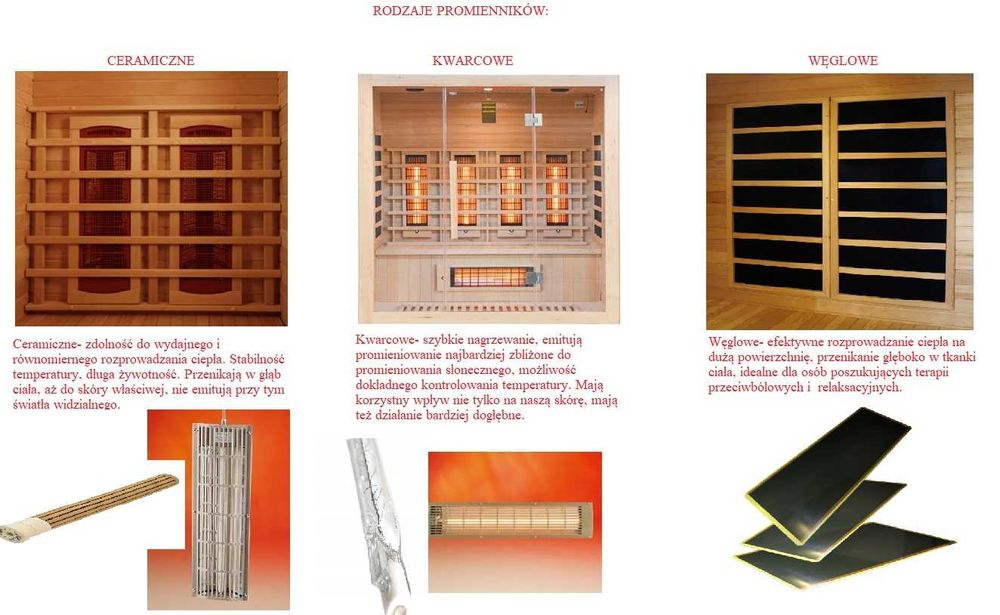 RODZAJE PROMIENNIKÓW:

CERAMICZNE

Ceramiczne- zdolność do wydajnego i równomiernego rozprowadzania ciepła. Stabilność temperatury, długa żywotność. Przenikają w głąb ciała, aż do skóry właściwej, nie emitują przy tym światła widzialnego.

KWARCOWE

Kwarcowe- szybkie nagrzewanie, emitują promieniowanie najbardziej zbliżone do promieniowania słonecznego, możliwość dokładnego kontrolowania temperatury. Mają korzystny wpływ nie tylko na naszą skórę, mają też działanie bardziej dogłębne.

WĘGLOWE

Węglowe- efektywne rozprowadzanie ciepła na dużą powierzchnię, przenikanie głęboko w tkanki ciała, idealne dla osób poszukujących terapii przeciwbólowych i relaksacyjnych.