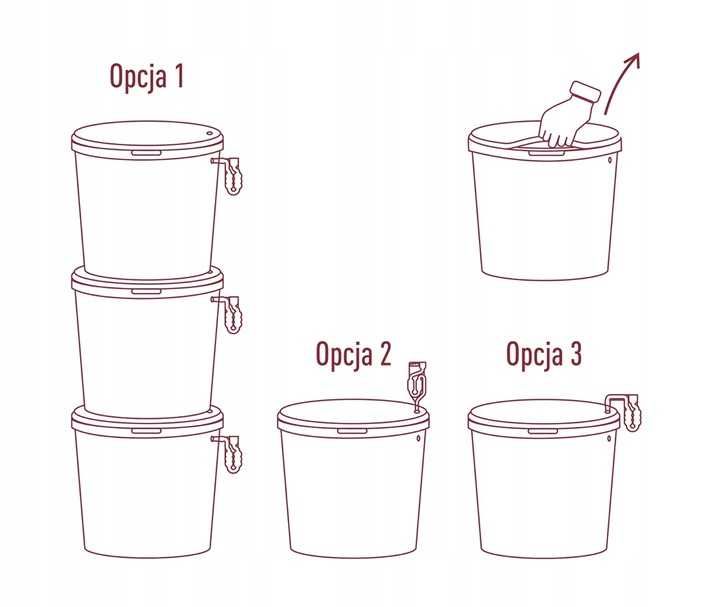 Opcja 1

Opcja 2

Opcja 3