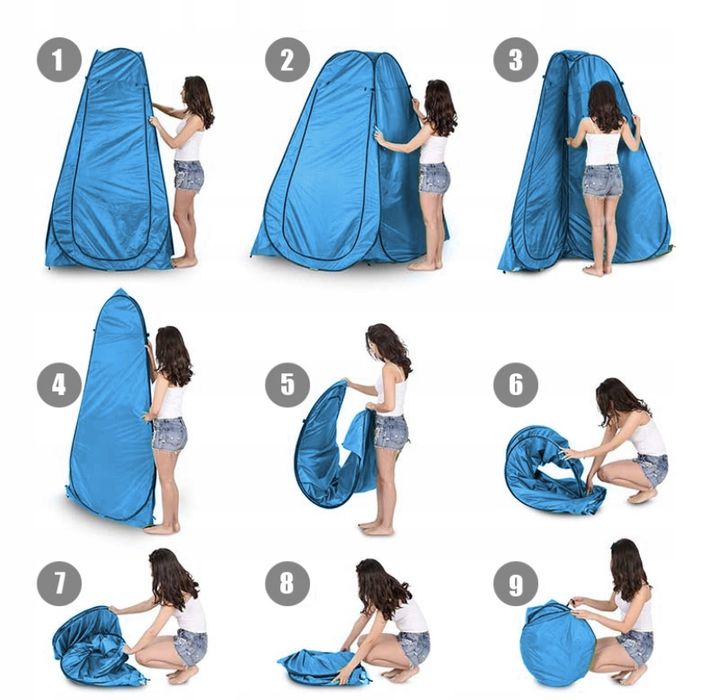 1

2

3

4

5

6

7

8

9