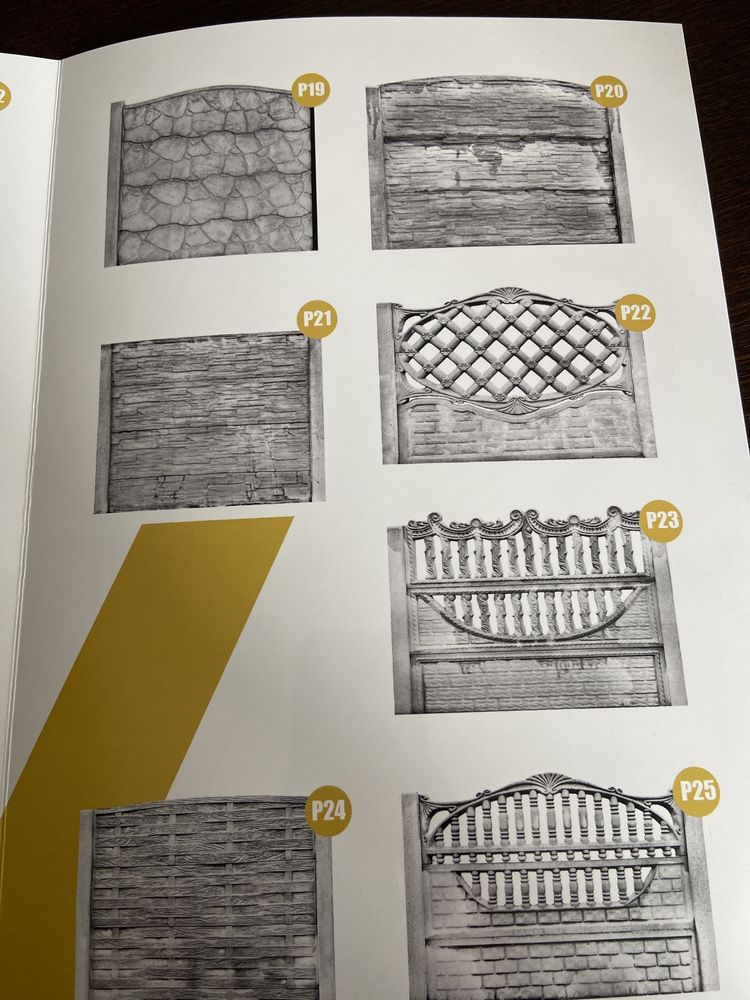 P19

P20

P21

P22

P23

P24

P25