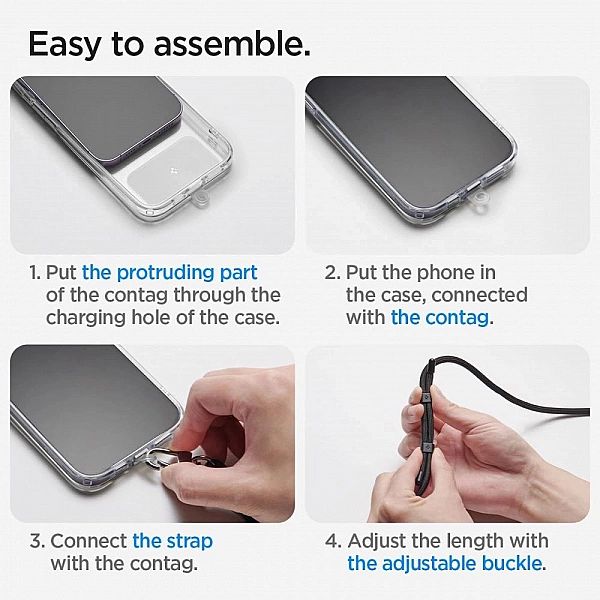 Easy to assemble.

1. Put the protruding part of the contag through the charging hole of the case.

2. Put the phone in the case, connected with the contag.

3. Connect the strap with the contag.

4. Adjust the length with the adjustable buckle.