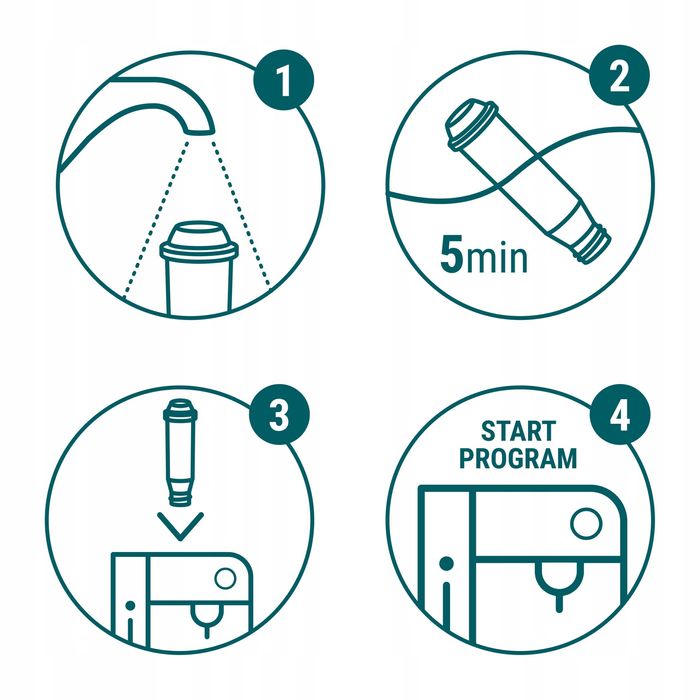 1

2

5min

3

4

START PROGRAM