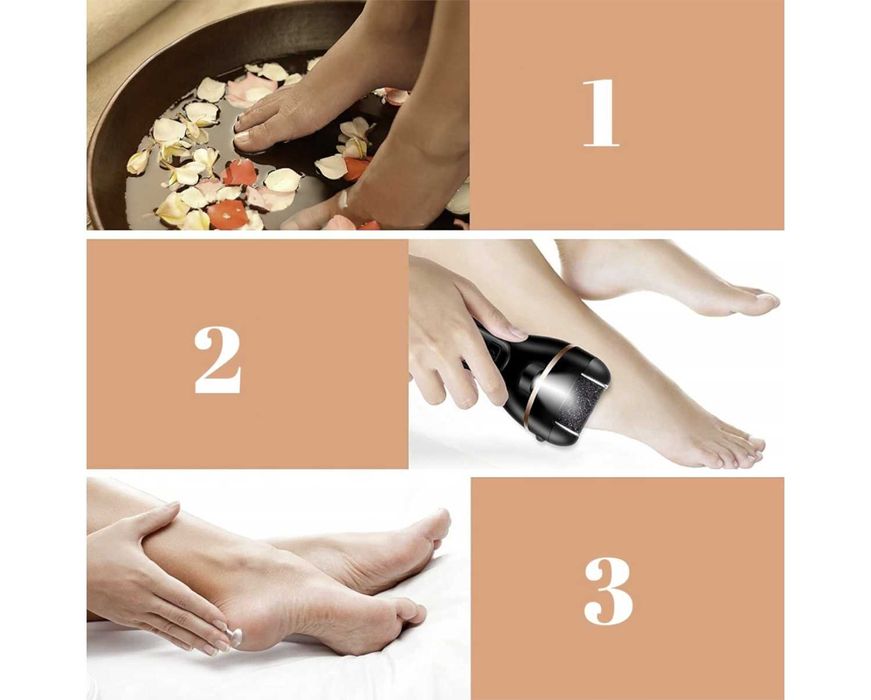 1

2

3