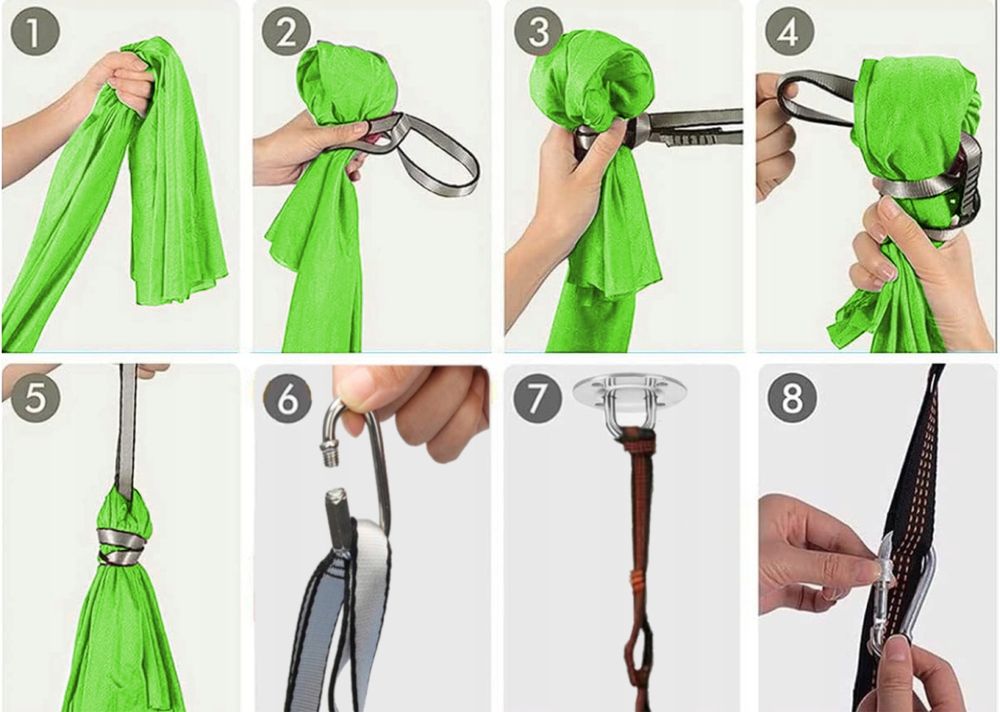 1
2
3
4
5
6
7
8