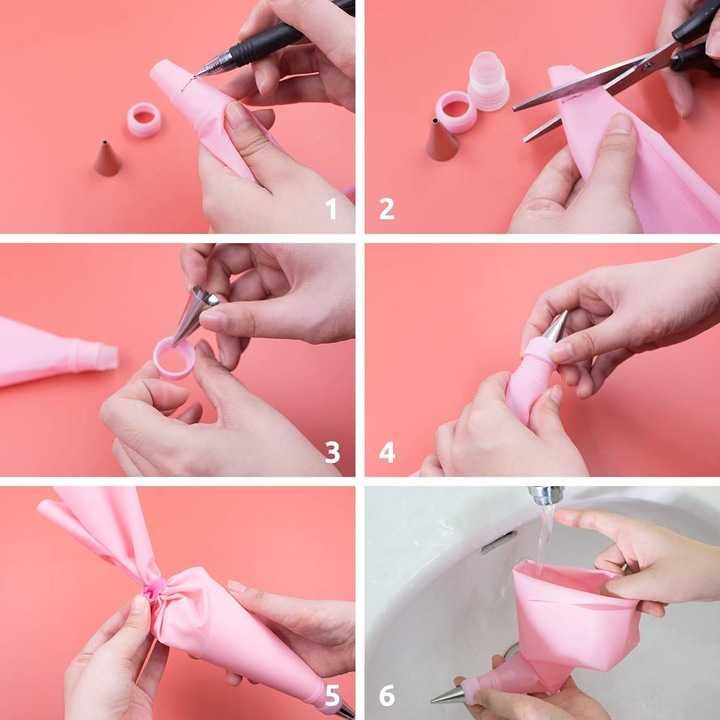 1
2
3
4
5
6