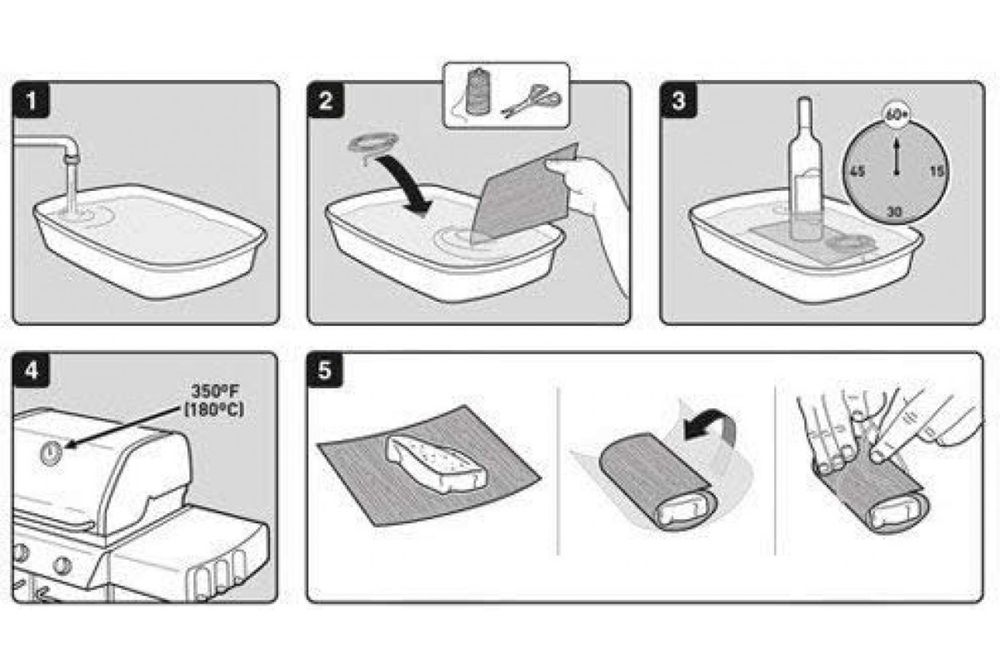 1

2

3

60+
15
30
45

4

350ºF
(180ºC)

5