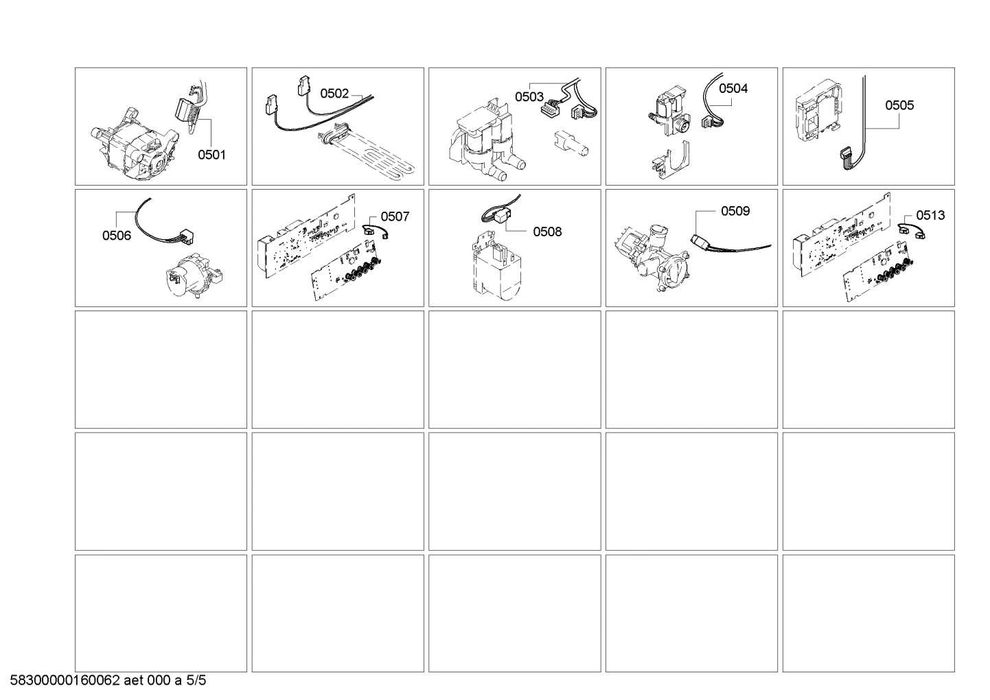 0501

0502

0503

0504

0505

0506

0507

0508

0509

0513

58300000160062 aet 000 a 5/5