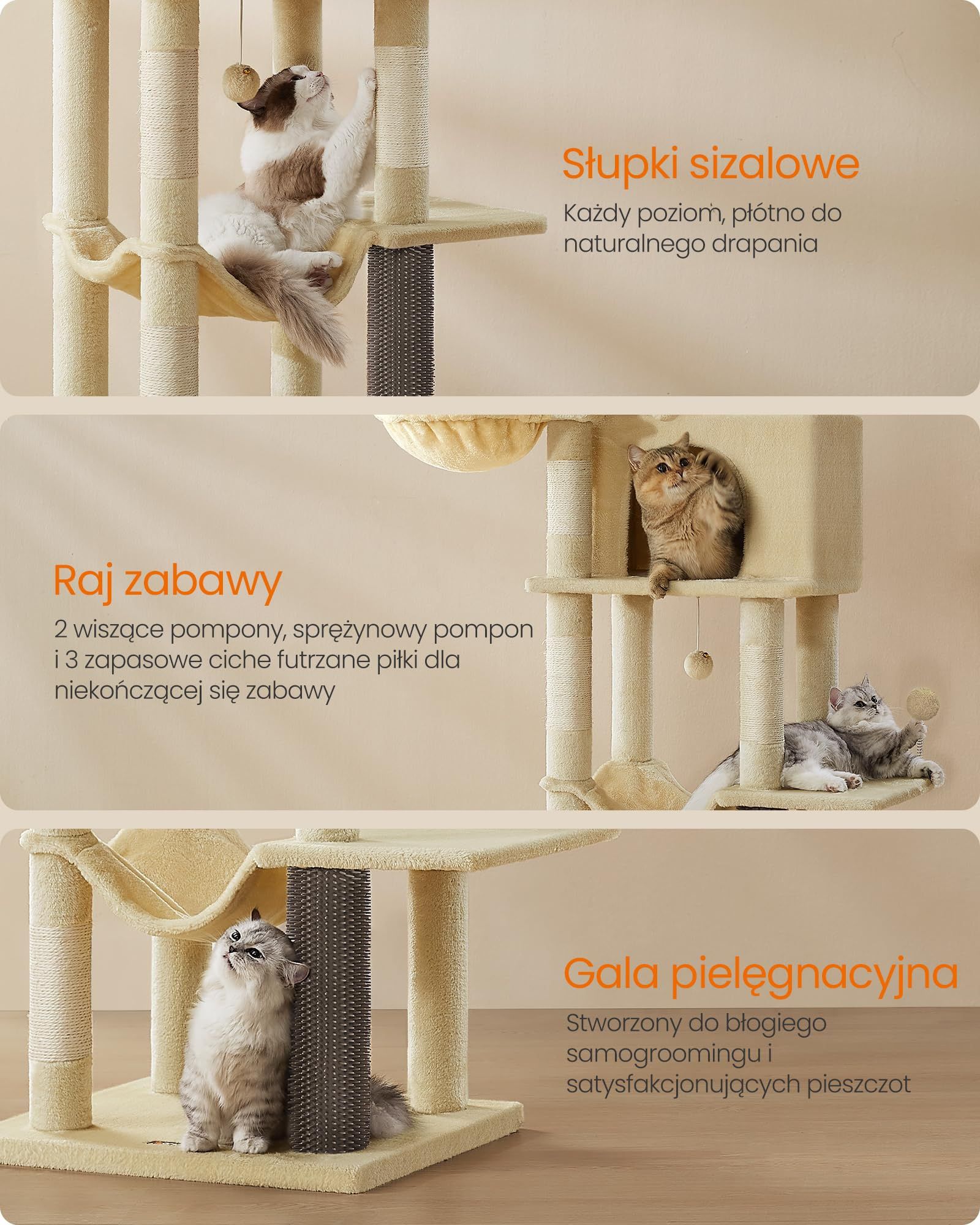 Słupki sizalowe

Każdy poziom, płótno do naturalnego drapania

Raj zabawy

2 wiszące pompony, sprężynowy pompon i 3 zapasowe ciche futrzane piłki dla niekończącej się zabawy

Gala pielęgnacyjna

Stworzony do błogiego samogroomingu i satysfakcjonujących pieszczot