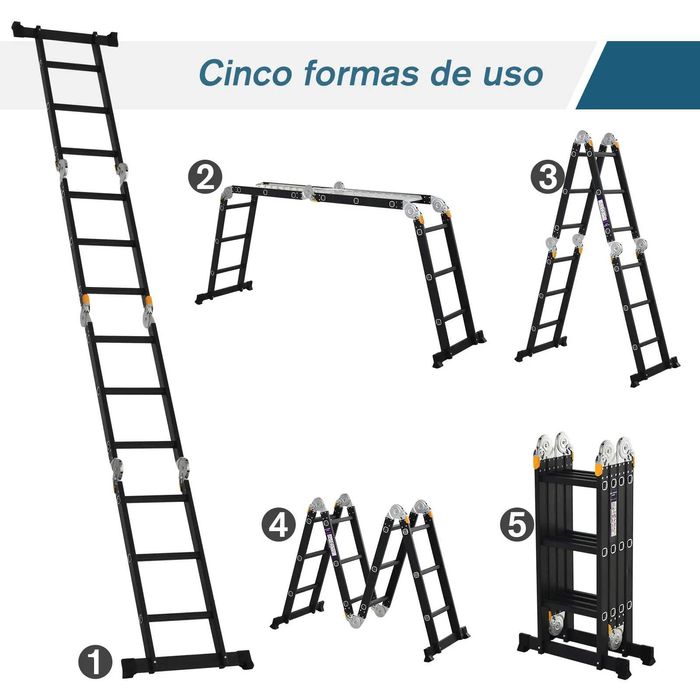 Cinco formas de uso

2

3

4

5

1