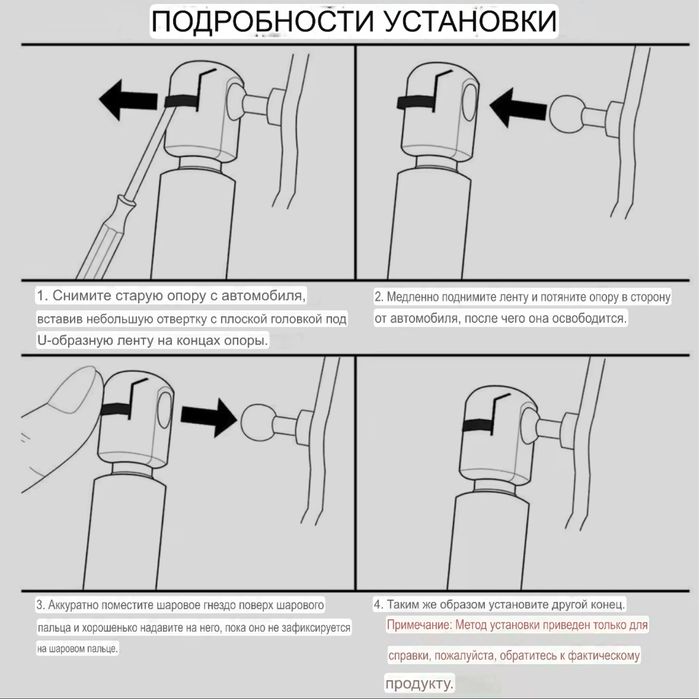 ПОДРОБНОСТИ УСТАНОВКИ

1. Снимите старую опору с автомобиля, вставив небольшую отвертку с плоской головкой под U-образную ленту на концах опоры.

2. Медленно поднимите ленту и потяните опору в сторону от автомобиля, после чего она освободится.

3. Аккуратно поместите шаровое гнездо поверх шарового пальца и хорошенько надавите на него, пока оно не зафиксируется на шаровом пальце.

4. Таким же образом установите другой конец.
Примечание: Метод установки приведен только для справки, пожалуйста, обратитесь к фактическому продукту.