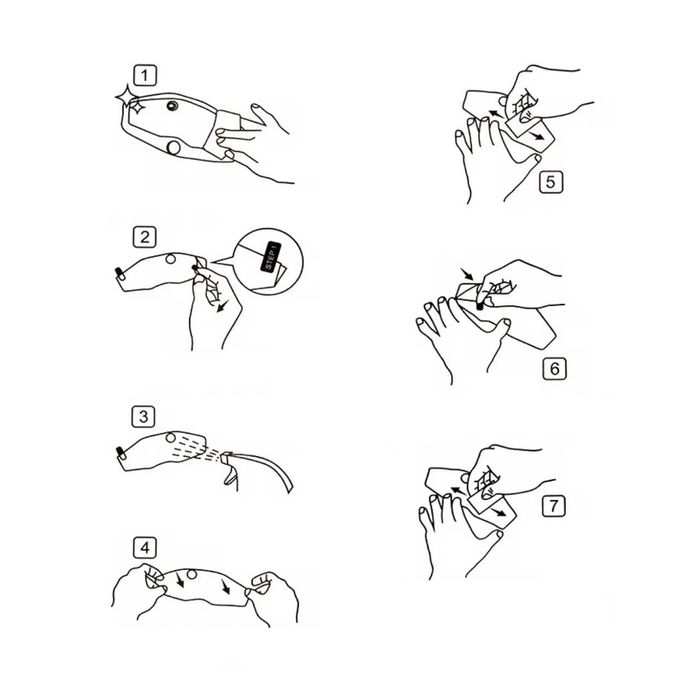 1

2

STEP 1

3

4

5

6

7