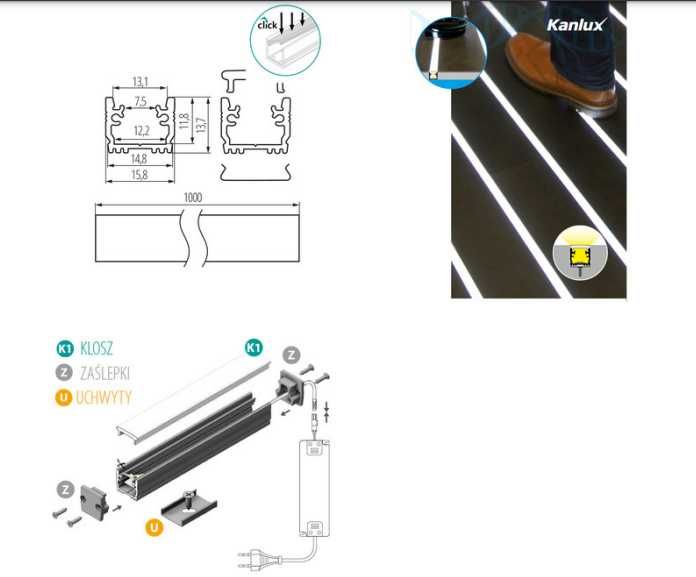 click

13,1
7,5
12,2
11,8
13,7
14,8
15,8

1000

Kanlux

K1 KLOSZ
Z ZAŚLEPKI
U UCHWYTY

K1
Z
Z
U