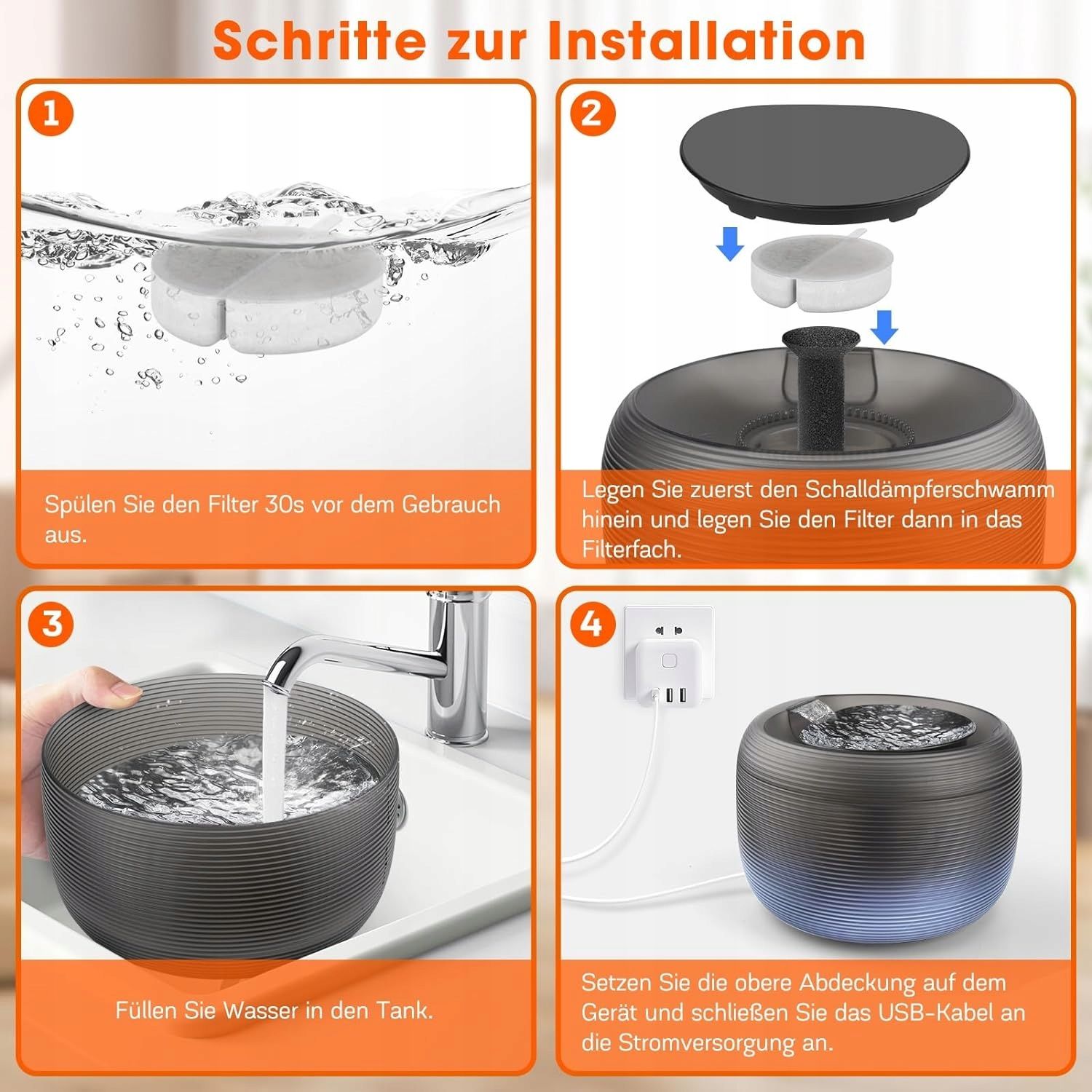 Schritte zur Installation

1

Spülen Sie den Filter 30s vor dem Gebrauch aus.

2

Legen Sie zuerst den Schalldämpferschwamm hinein und legen Sie den Filter dann in das Filterfach.

3

Füllen Sie Wasser in den Tank.

4

Setzen Sie die obere Abdeckung auf dem Gerät und schließen Sie das USB-Kabel an die Stromversorgung an.