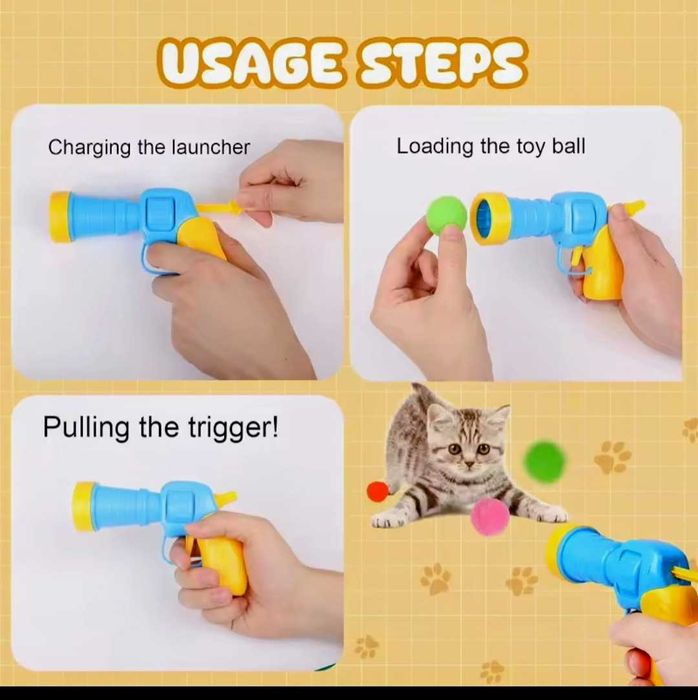 USAGE STEPS

Charging the launcher

Loading the toy ball

Pulling the trigger!