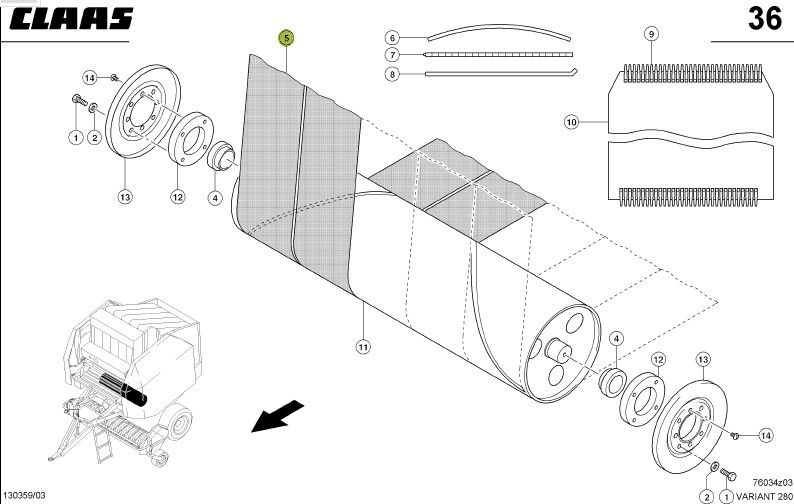 CLAAS

36

5

6

7

8

9

10

14

1

2

13

12

4

11

4

12

13

14

2

1

130359/03

76034z03
VARIANT 280