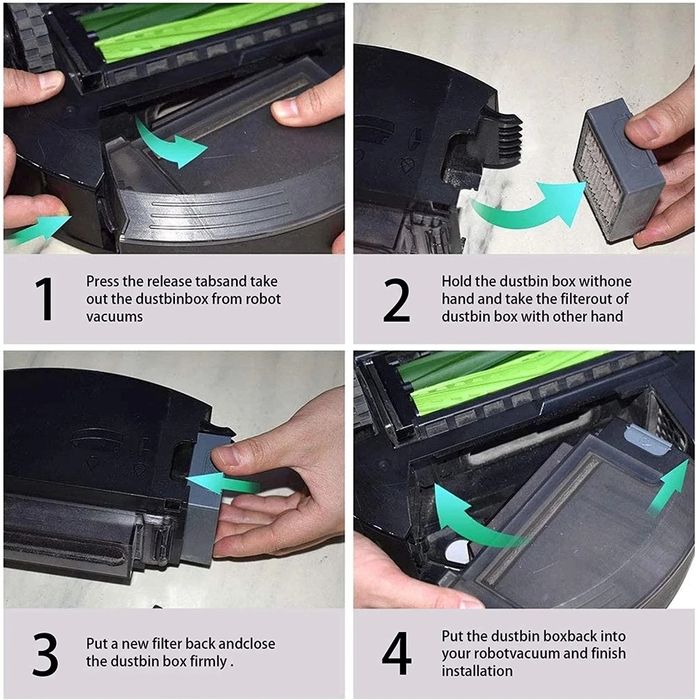 1

Press the release tabsand take out the dustbinbox from robot vacuums

2

Hold the dustbin box withone hand and take the filterout of dustbin box with other hand

3

Put a new filter back andclose the dustbin box firmly .

4

Put the dustbin boxback into your robotvacuum and finish installation