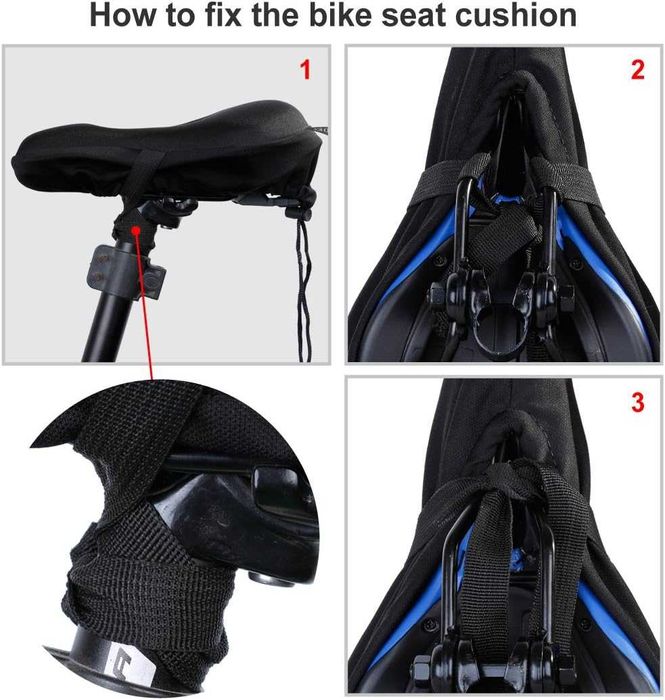 How to fix the bike seat cushion

1

2

3