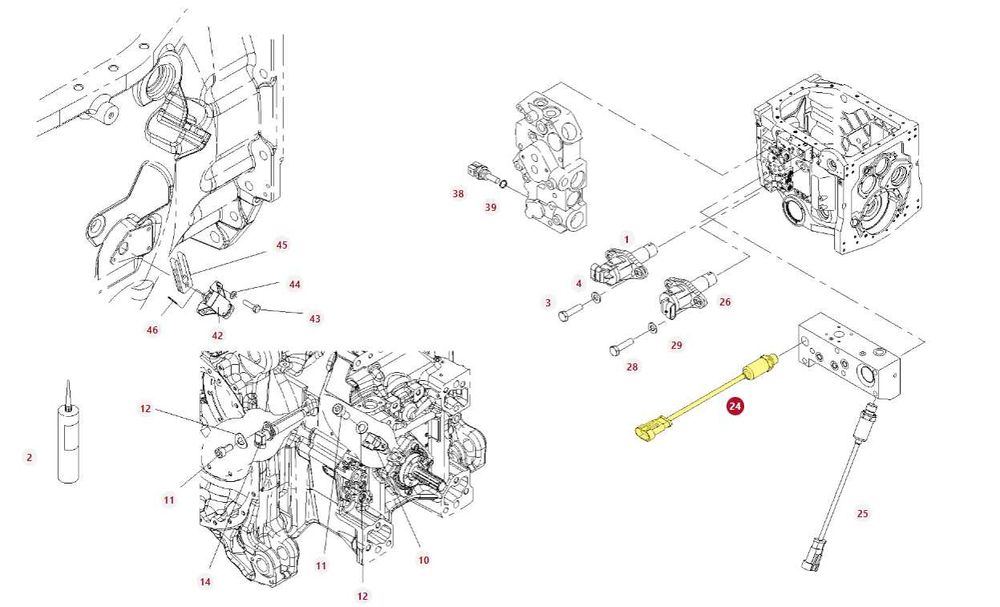 45
44
43
46
42
38
39
1
4
3
26
29
28
24
25
2
12
11
14
11
10
12