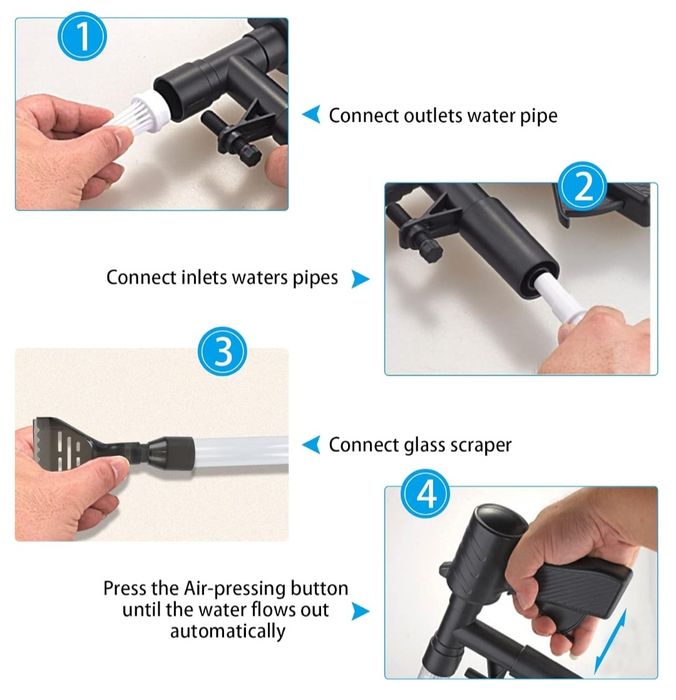 1

Connect outlets water pipe

2

Connect inlets waters pipes

3

Connect glass scraper

4

Press the Air-pressing button until the water flows out automatically