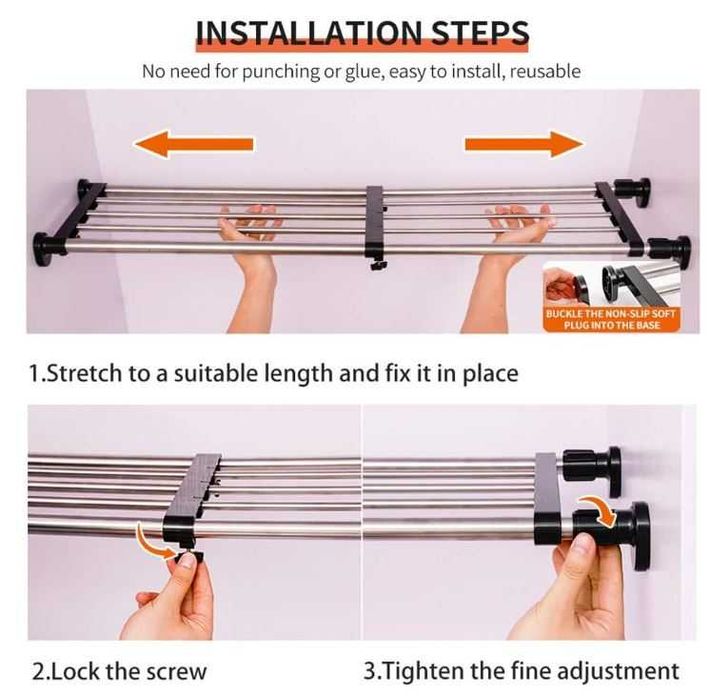 INSTALLATION STEPS

No need for punching or glue, easy to install, reusable

BUCKLE THE NON-SLIP SOFT PLUG INTO THE BASE

1.Stretch to a suitable length and fix it in place

2.Lock the screw

3.Tighten the fine adjustment