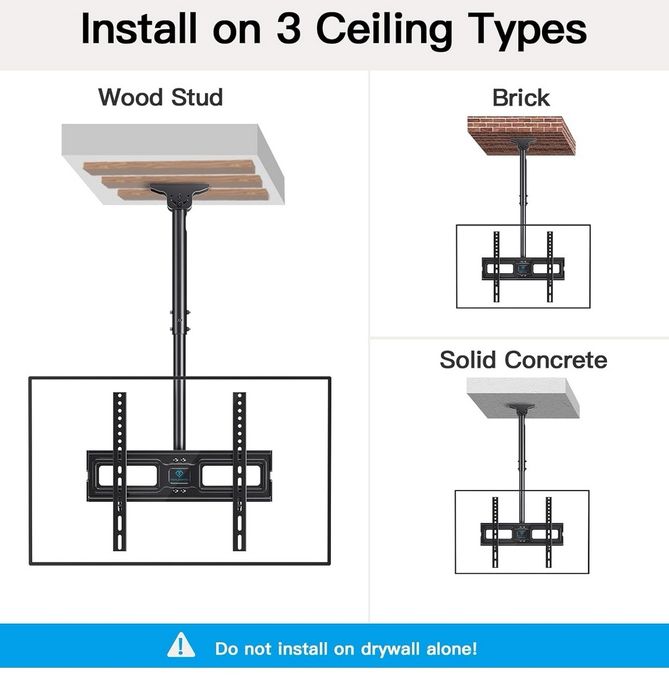 Install on 3 Ceiling Types

Wood Stud

Brick

Solid Concrete

Do not install on drywall alone!