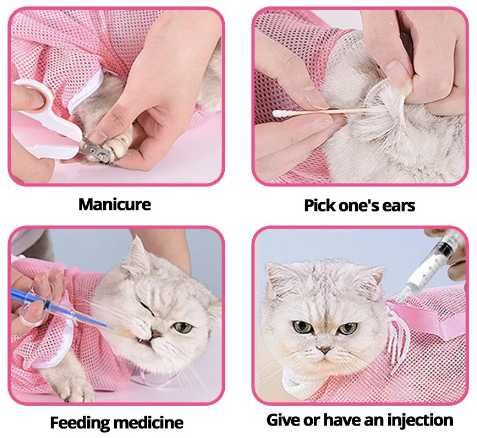 Manicure

Pick one's ears

Feeding medicine

Give or have an injection