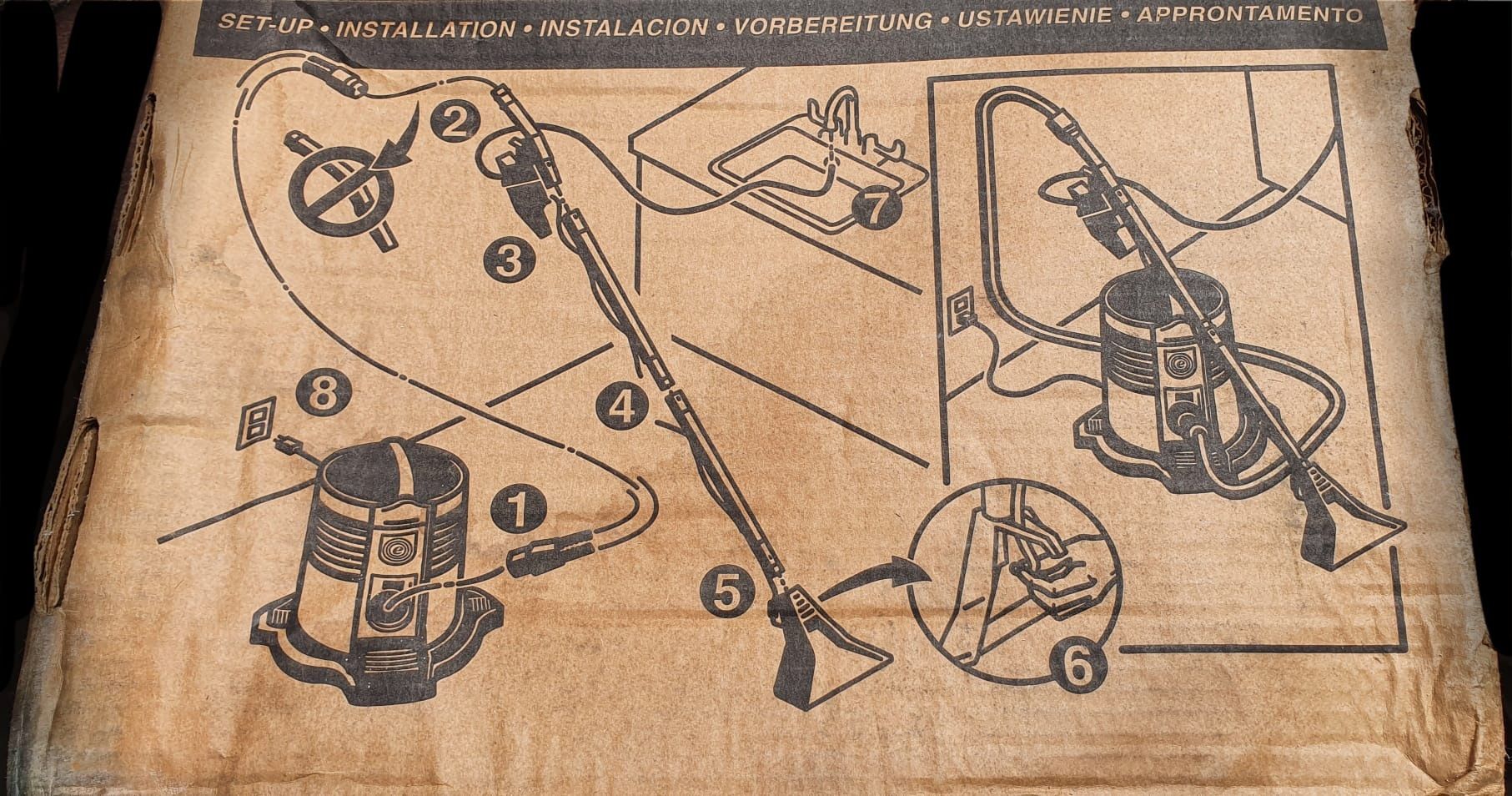 SET-UP • INSTALLATION • INSTALACION • VORBEREITUNG • USTAWIENIE • APPRONTAMENTO

2

7

3

8

4

1

5

6