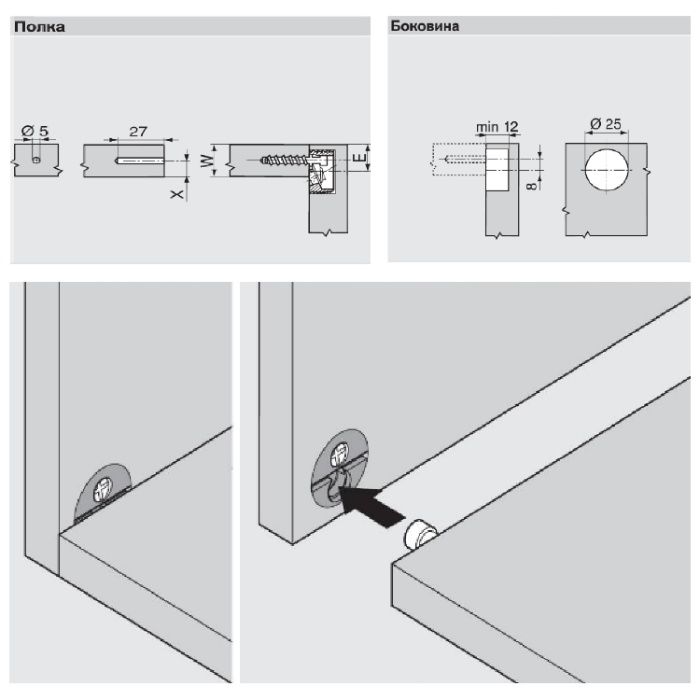 Полка

Ø 5

27

W

X

E

Боковина

min 12

8

Ø 25