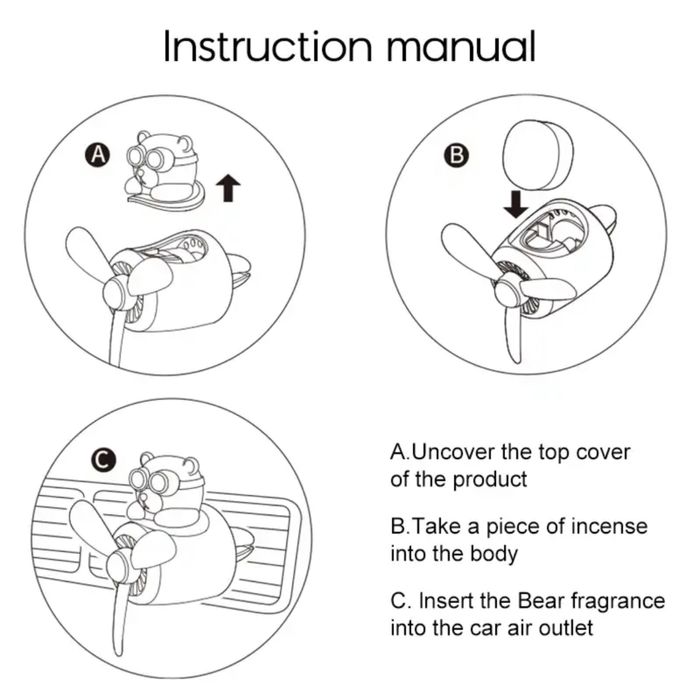 Instruction manual

A

B

C

A.Uncover the top cover of the product

B.Take a piece of incense into the body

C. Insert the Bear fragrance into the car air outlet