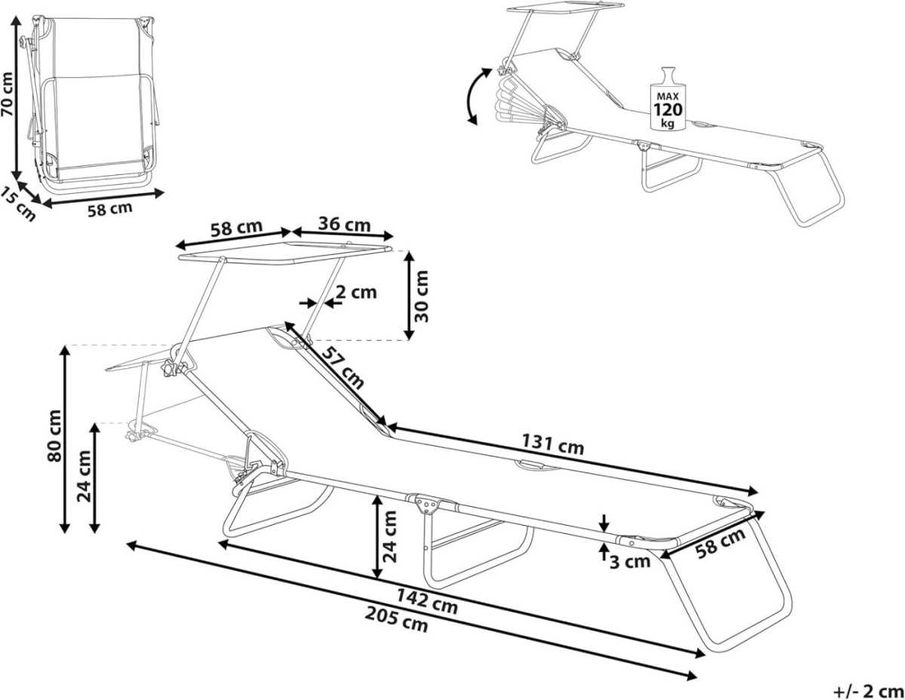 70 cm
15 cm
58 cm

MAX
120
kg

58 cm
36 cm
2 cm
30 cm
57 cm
80 cm
24 cm
131 cm
24 cm
3 cm
58 cm
142 cm
205 cm

+/- 2 cm