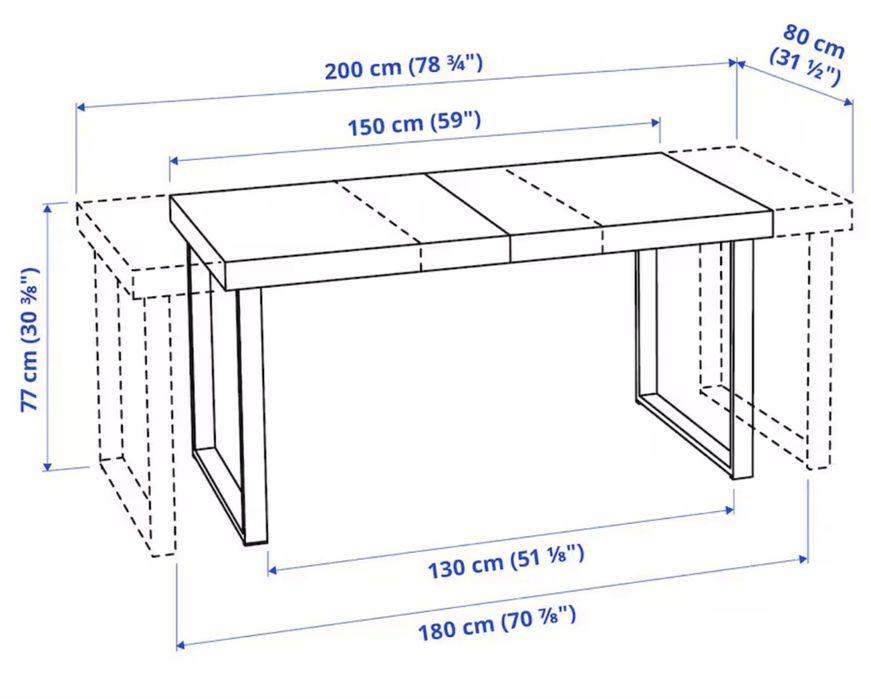 200 cm (78 ¾")

80 cm (31 ½")

150 cm (59")

77 cm (30 ⅜")

130 cm (51 ⅛")

180 cm (70 ⅞")