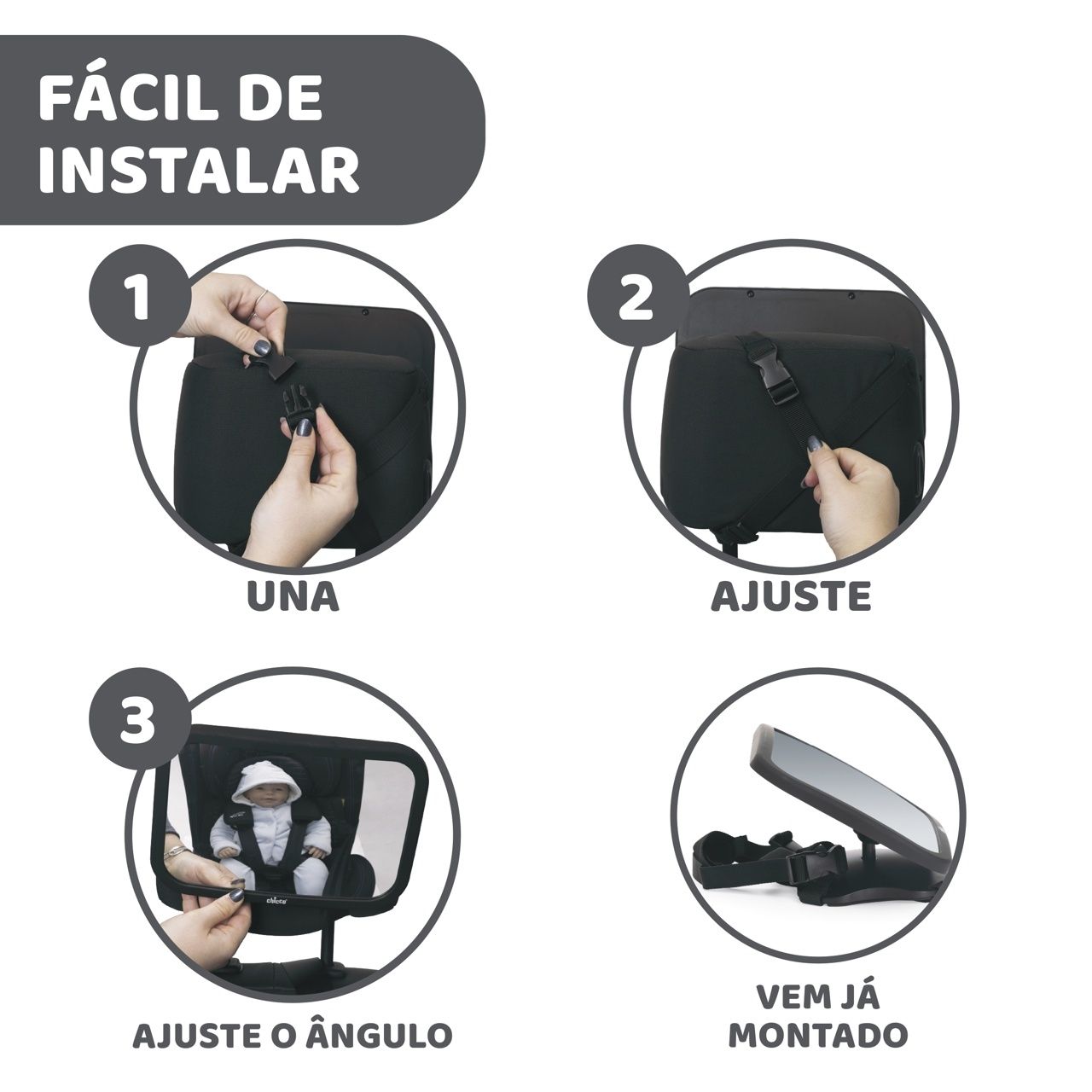 FÁCIL DE INSTALAR

1

UNA

2

AJUSTE

3

chicco

AJUSTE O ÂNGULO

VEM JÁ MONTADO