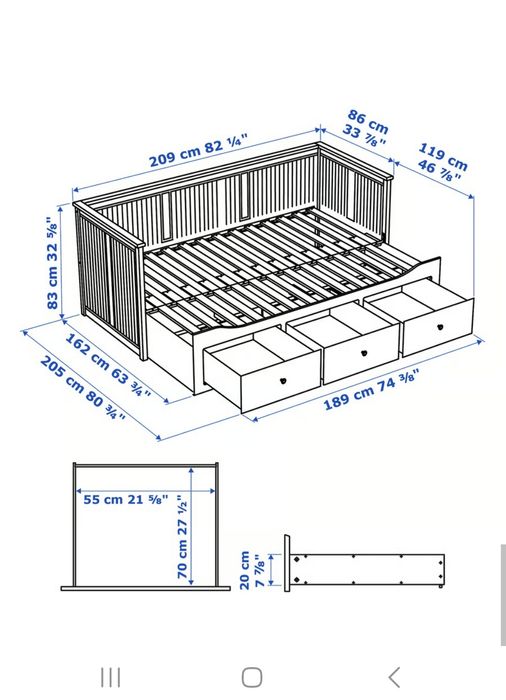 209 cm 82 ¼"
86 cm
33 ⅞"
119 cm
46 ⅞"
83 cm 32 ⅝"
162 cm 63 ¾"
205 cm 80 ¾"
189 cm 74 ⅜"
55 cm 21 ⅝"
70 cm 27 ½"
20 cm
7 ⅞"